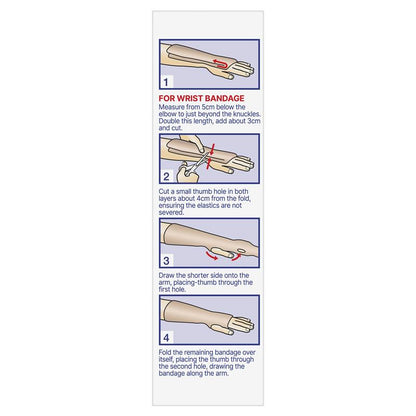 1

FOR WRIST BANDAGE
Measure from 5cm below the elbow to just beyond the knuckles. Double this length, add about 3cm and cut.

2

Cut a small thumb hole in both layers about 4cm from the fold, ensuring the elastics are not severed.

3

Draw the shorter side onto the arm, placing-thumb through the first hole.

4

Fold the remaining bandage over itself, placing the thumb through the second hole, drawing the bandage along the arm.