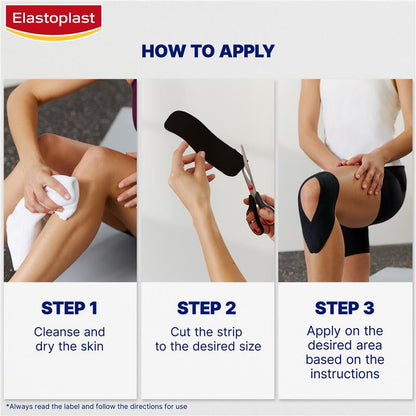 Elastoplast

HOW TO APPLY

STEP 1
Cleanse and dry the skin

STEP 2
Cut the strip to the desired size

STEP 3
Apply on the desired area based on the instructions

*Always read the label and follow the directions for use