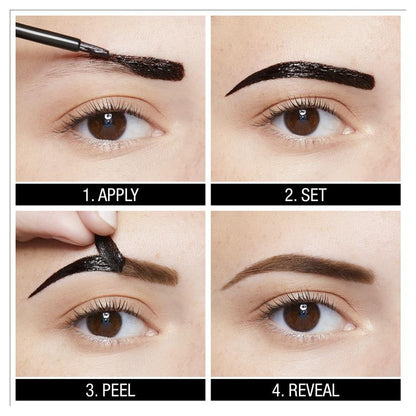 1. APPLY

2. SET

3. PEEL

4. REVEAL