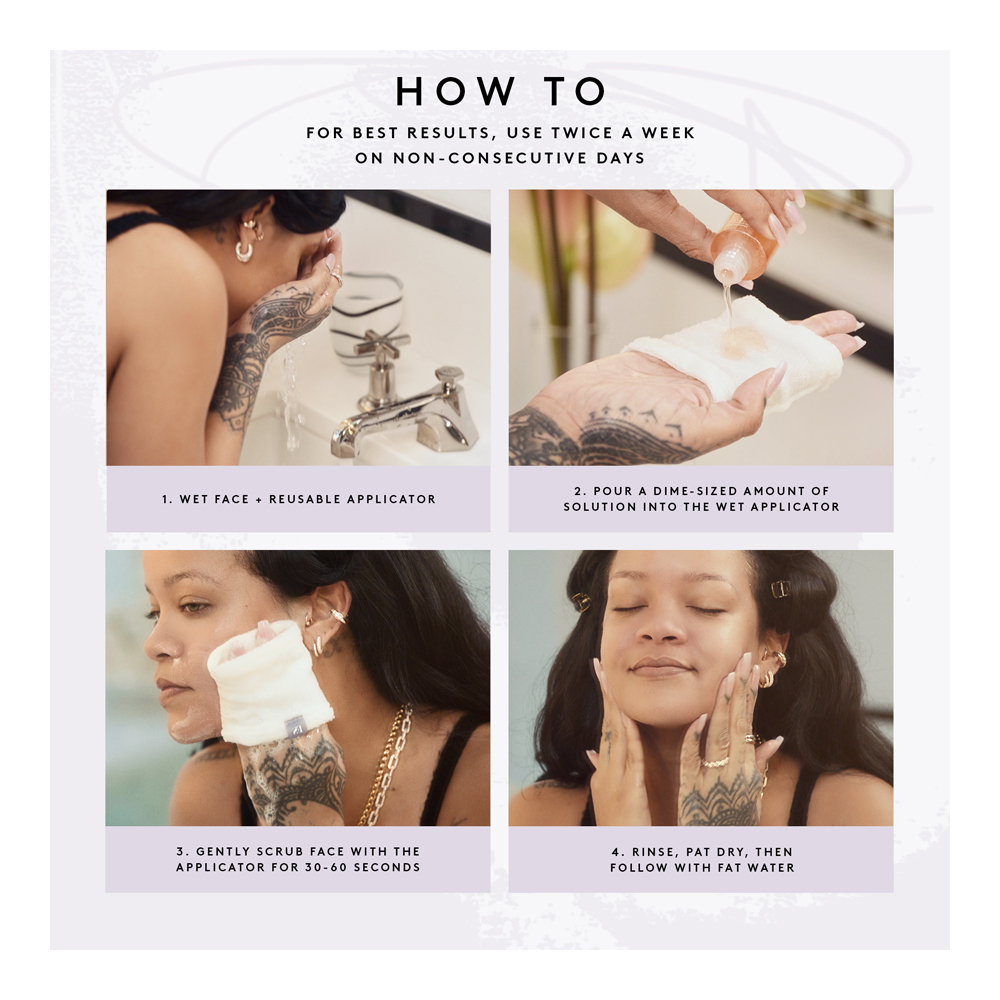 HOW TO

FOR BEST RESULTS, USE TWICE A WEEK ON NON-CONSECUTIVE DAYS

1. WET FACE + REUSABLE APPLICATOR

2. POUR A DIME-SIZED AMOUNT OF SOLUTION INTO THE WET APPLICATOR

3. GENTLY SCRUB FACE WITH THE APPLICATOR FOR 30-60 SECONDS

4. RINSE, PAT DRY, THEN FOLLOW WITH FAT WATER